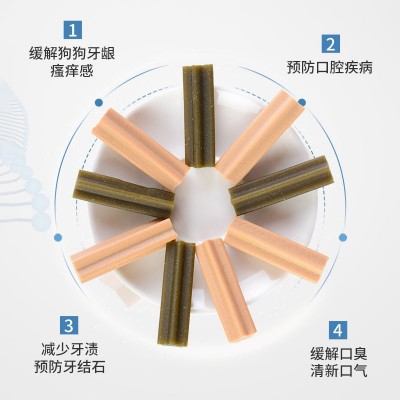 1
缓解狗狗牙龈瘙痒感

2
预防口腔疾病

3
减少牙渍
预防牙结石

4
缓解口臭
清新口气